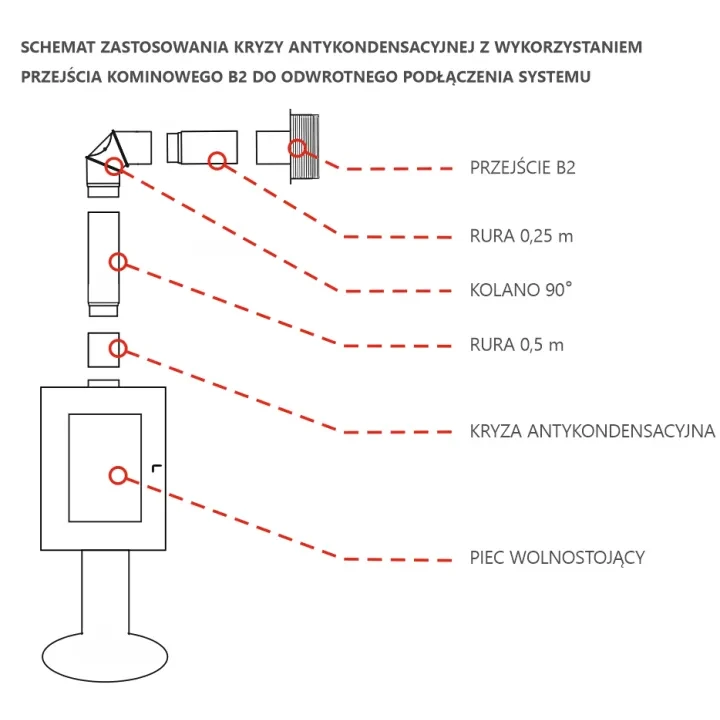 SCHEMAT ZASTOSOWANIA KRYZY ANTYKONDENSACYJNEJ Z WYKORZYSTANIEM PRZEJŚCIA KOMINOWEGO B2 DO ODWROTNEGO PODŁĄCZENIA SYSTEMU

PRZEJŚCIE B2

RURA 0,25 m

KOLANO 90°

RURA 0,5 m

KRYZA ANTYKONDENSACYJNA

PIEC WOLNOSTOJĄCY