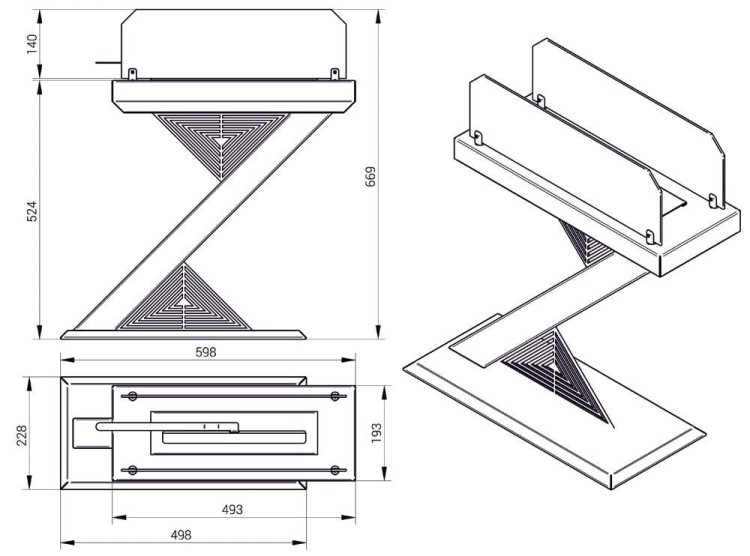 140
524
669
598
228
193
493
498